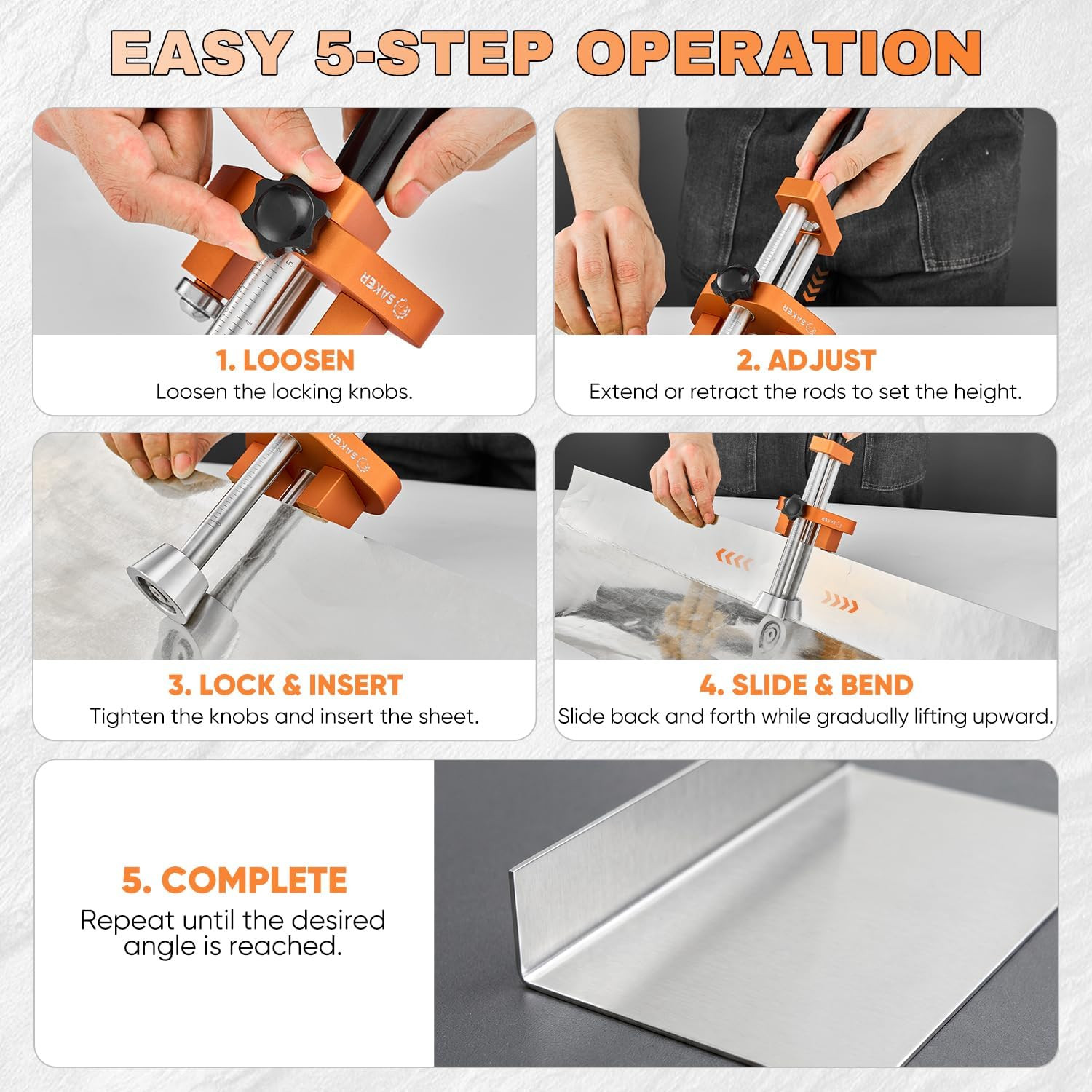 EASY 5-STEP OPERATION

SAKER

1. LOOSEN
Loosen the locking knobs.

SAKER

2. ADJUST
Extend or retract the rods to set the height.

SAKER

3. LOCK & INSERT
Tighten the knobs and insert the sheet.

SAKER

4. SLIDE & BEND
Slide back and forth while gradually lifting upward.

5. COMPLETE
Repeat until the desired angle is reached.