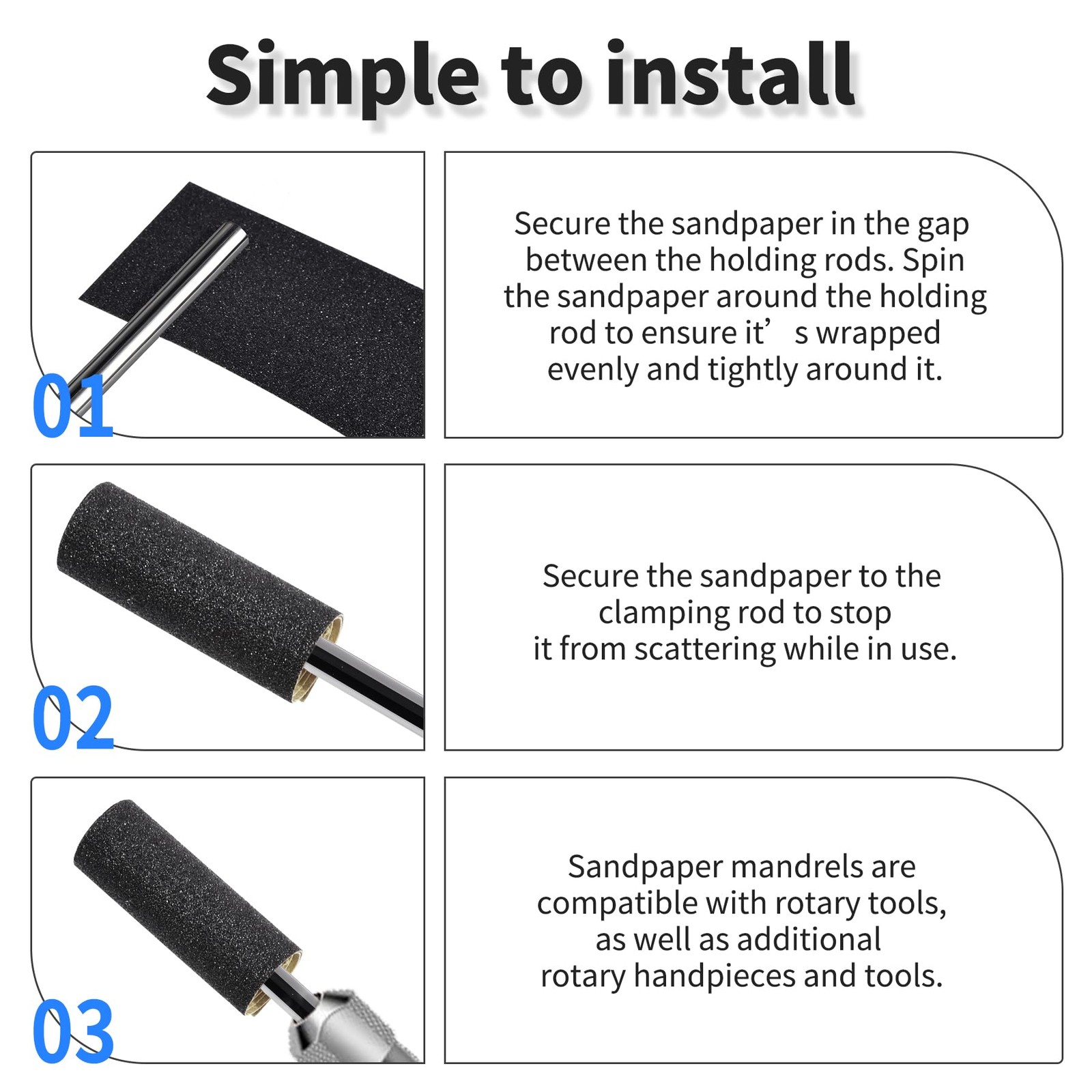 Simple to install

01

Secure the sandpaper in the gap between the holding rods. Spin the sandpaper around the holding rod to ensure it’ s wrapped evenly and tightly around it.

02

Secure the sandpaper to the clamping rod to stop it from scattering while in use.

03

Sandpaper mandrels are compatible with rotary tools, as well as additional rotary handpieces and tools.