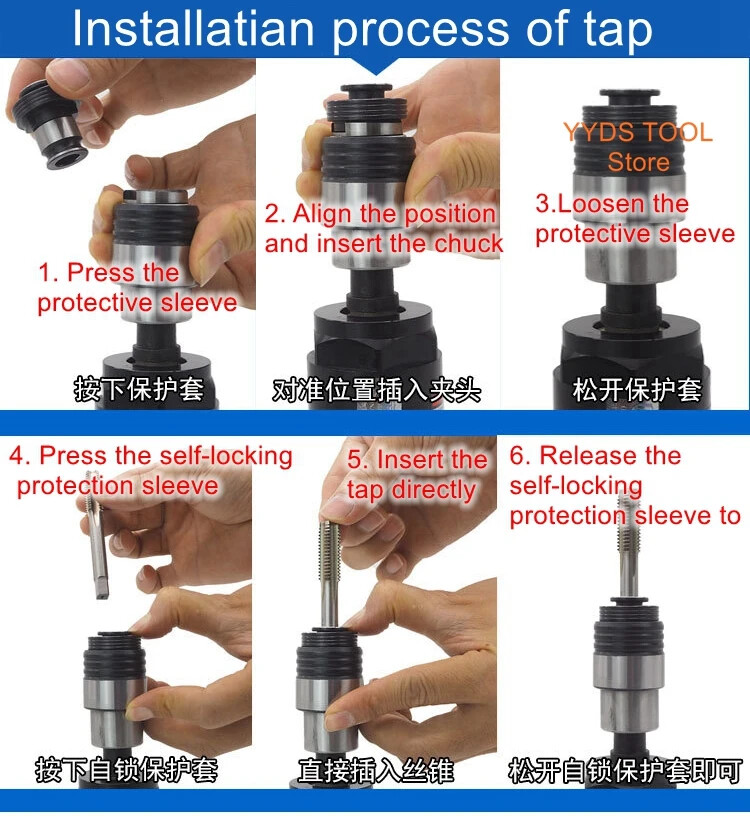 Installatian process of tap

1. Press the protective sleeve

按下保护套

2. Align the position and insert the chuck

对准位置插入夹头

YYDS TOOL Store

3.Loosen the protective sleeve

松开保护套

4. Press the self-locking protection sleeve

按下自锁保护套

5. Insert the tap directly

直接插入丝锥

6. Release the self-locking protection sleeve to

松开自锁保护套即可