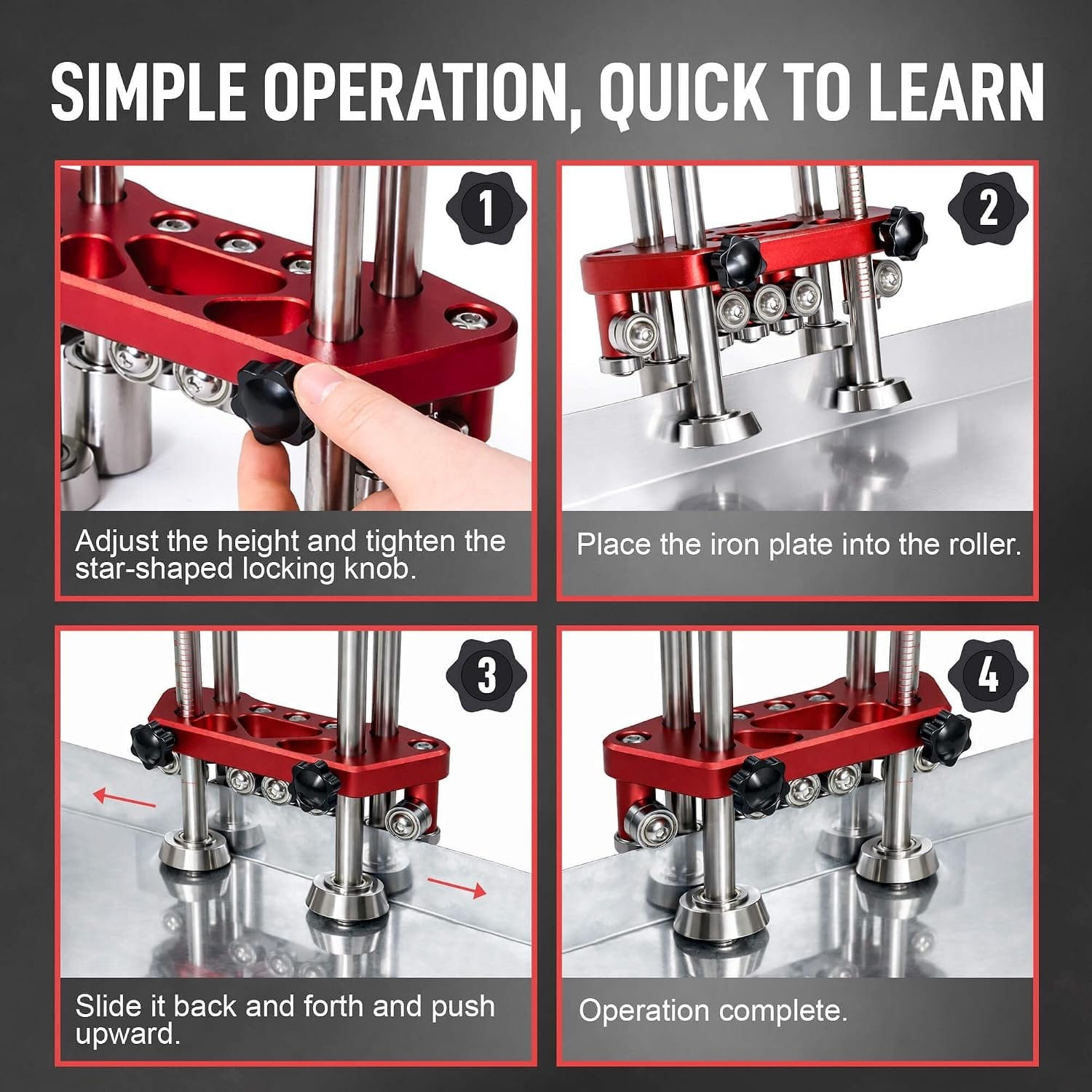 SIMPLE OPERATION, QUICK TO LEARN

1

Adjust the height and tighten the star-shaped locking knob.

2

Place the iron plate into the roller.

3

Slide it back and forth and push upward.

4

Operation complete.