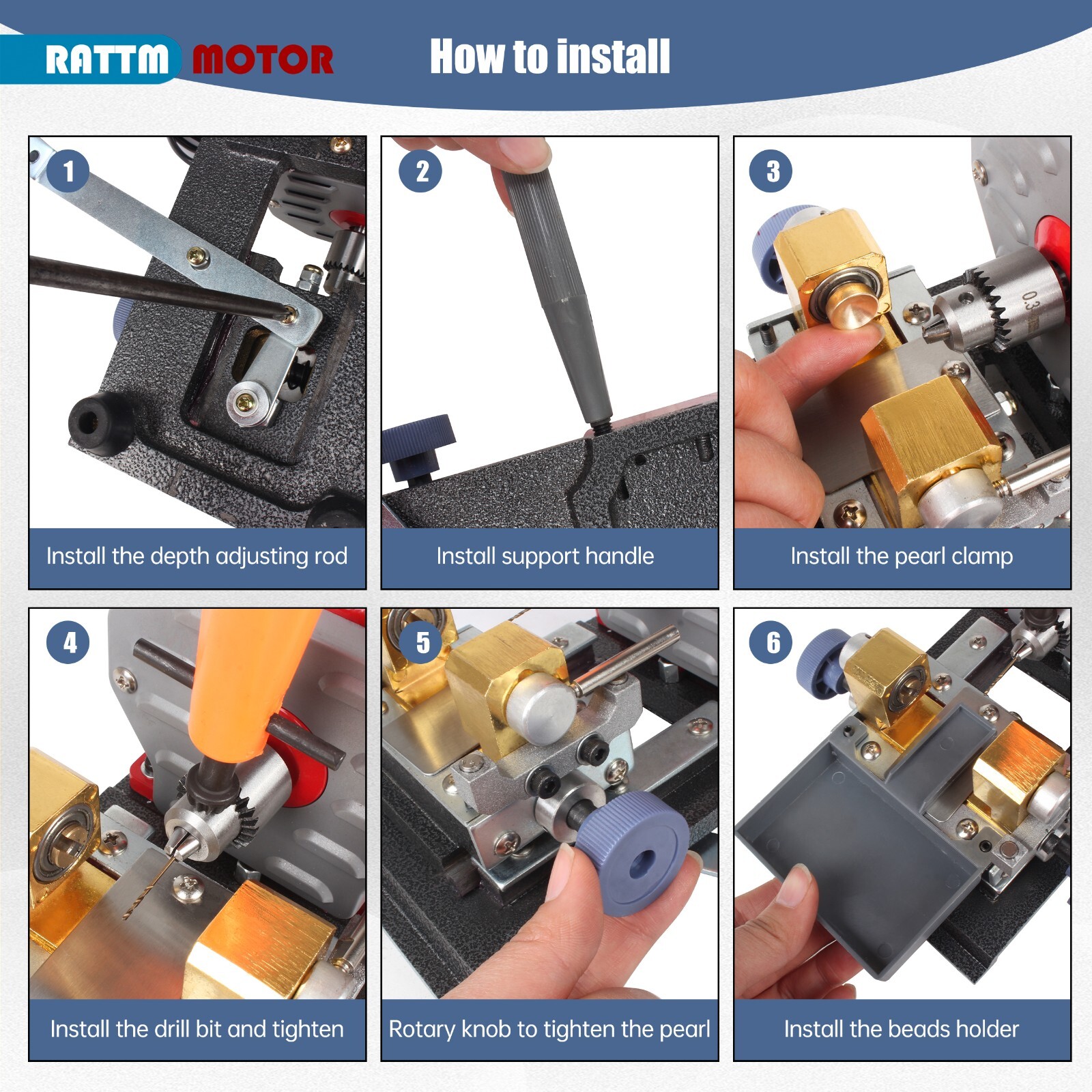 RATTM MOTOR How to install

1
Install the depth adjusting rod

2
Install support handle

3
0.3
Install the pearl clamp

4
Install the drill bit and tighten

5
Rotary knob to tighten the pearl

6
Install the beads holder