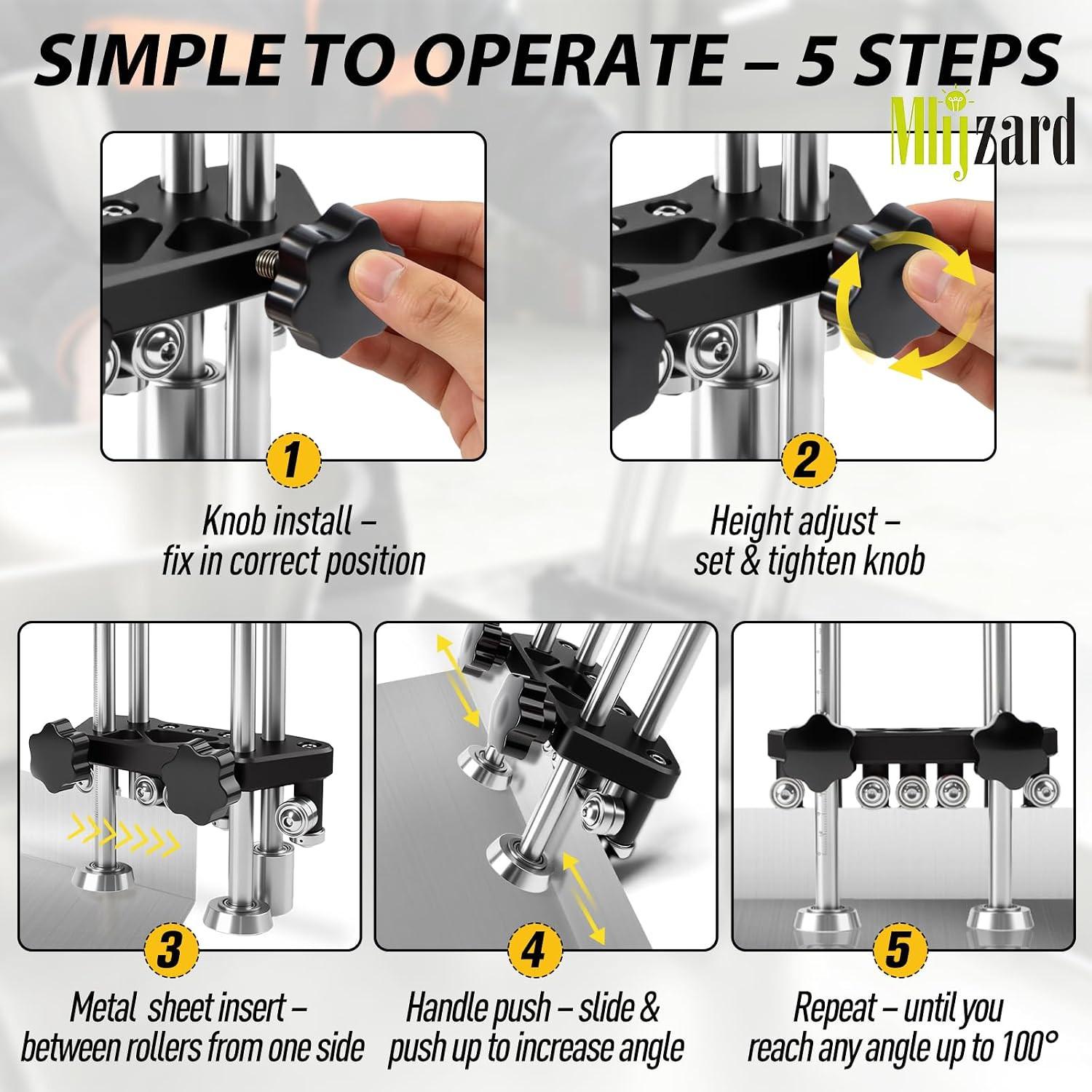 SIMPLE TO OPERATE – 5 STEPS

Mlijzard

1

Knob install – fix in correct position

2

Height adjust – set & tighten knob

3

Metal sheet insert – between rollers from one side

4

Handle push – slide & push up to increase angle

5

Repeat – until you reach any angle up to 100°