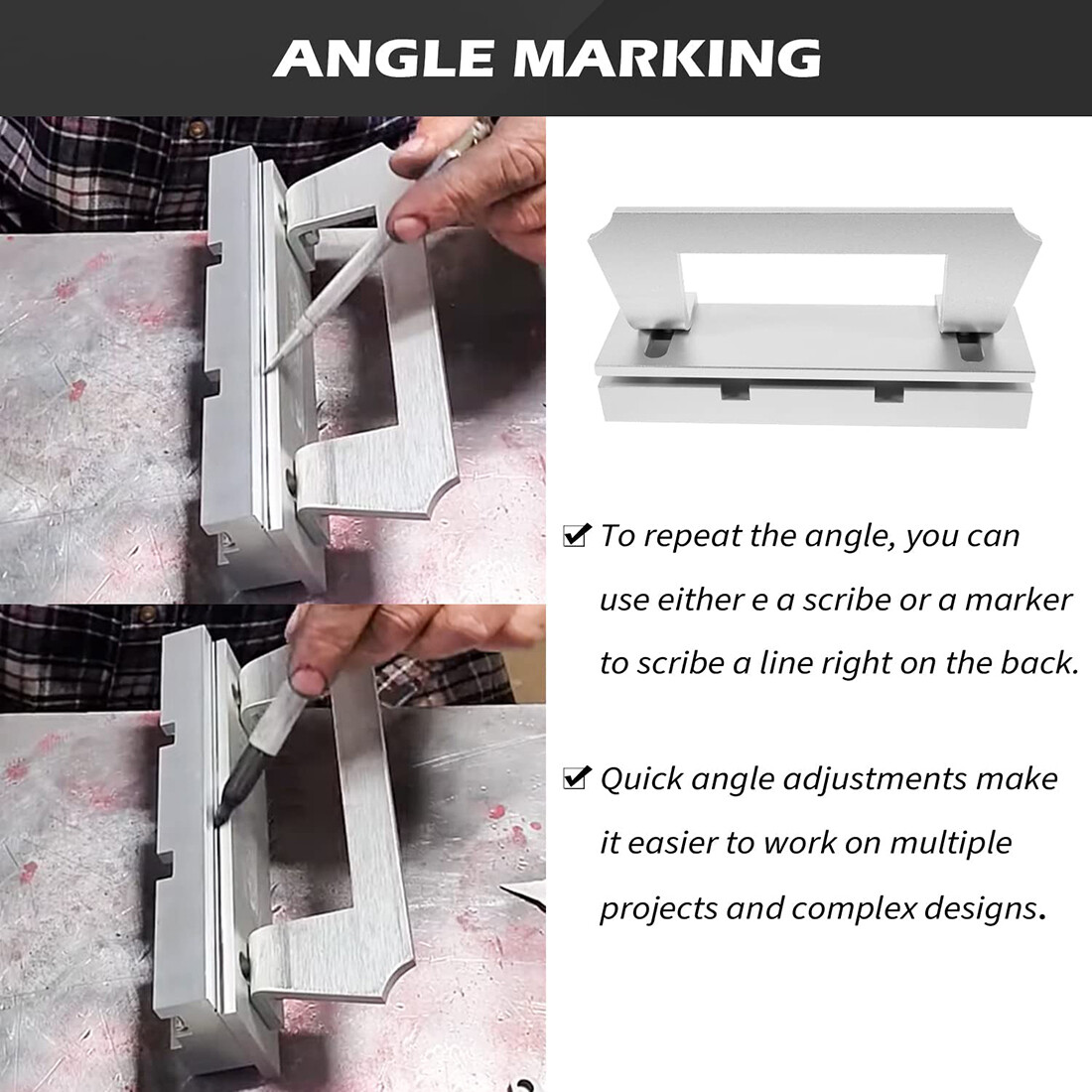 ANGLE MARKING

✔ To repeat the angle, you can use either e a scribe or a marker to scribe a line right on the back.

✔ Quick angle adjustments make it easier to work on multiple projects and complex designs.