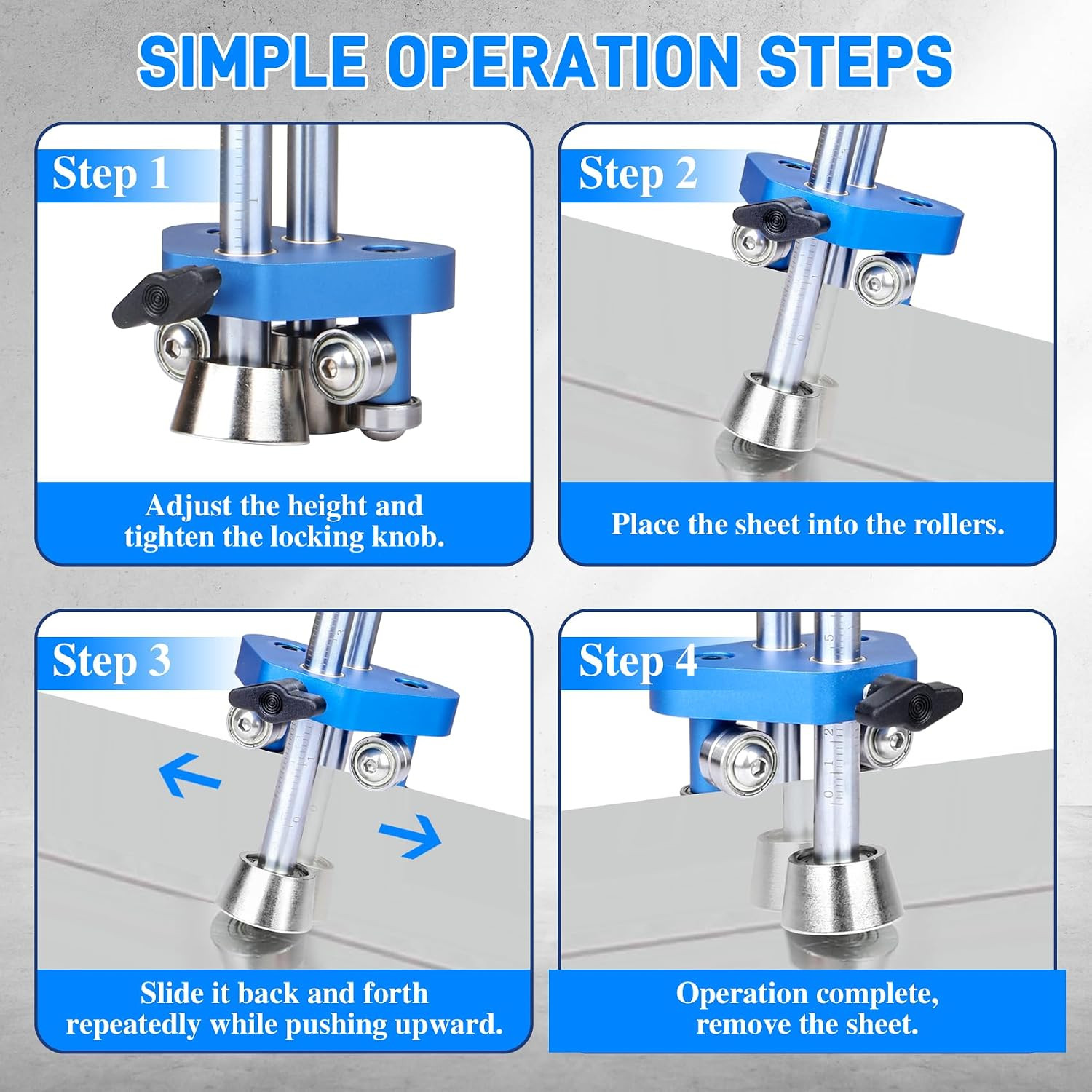 SIMPLE OPERATION STEPS

Step 1

Adjust the height and tighten the locking knob.

Step 2

Place the sheet into the rollers.

Step 3

Slide it back and forth repeatedly while pushing upward.

Step 4

Operation complete, remove the sheet.