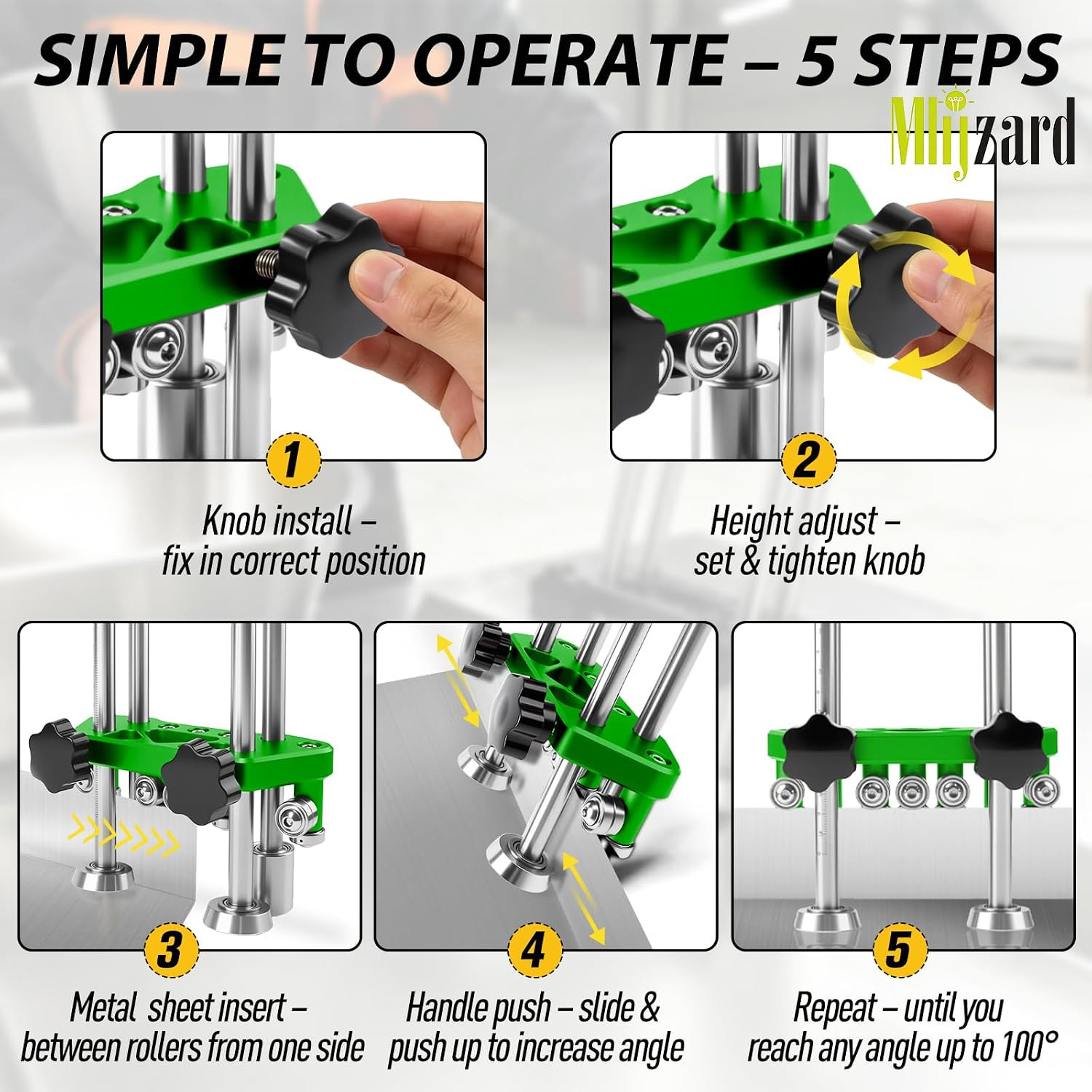 SIMPLE TO OPERATE – 5 STEPS

Mlijzard

1

Knob install – fix in correct position

2

Height adjust – set & tighten knob

3

Metal sheet insert – between rollers from one side

4

Handle push – slide & push up to increase angle

5

Repeat – until you reach any angle up to 100°