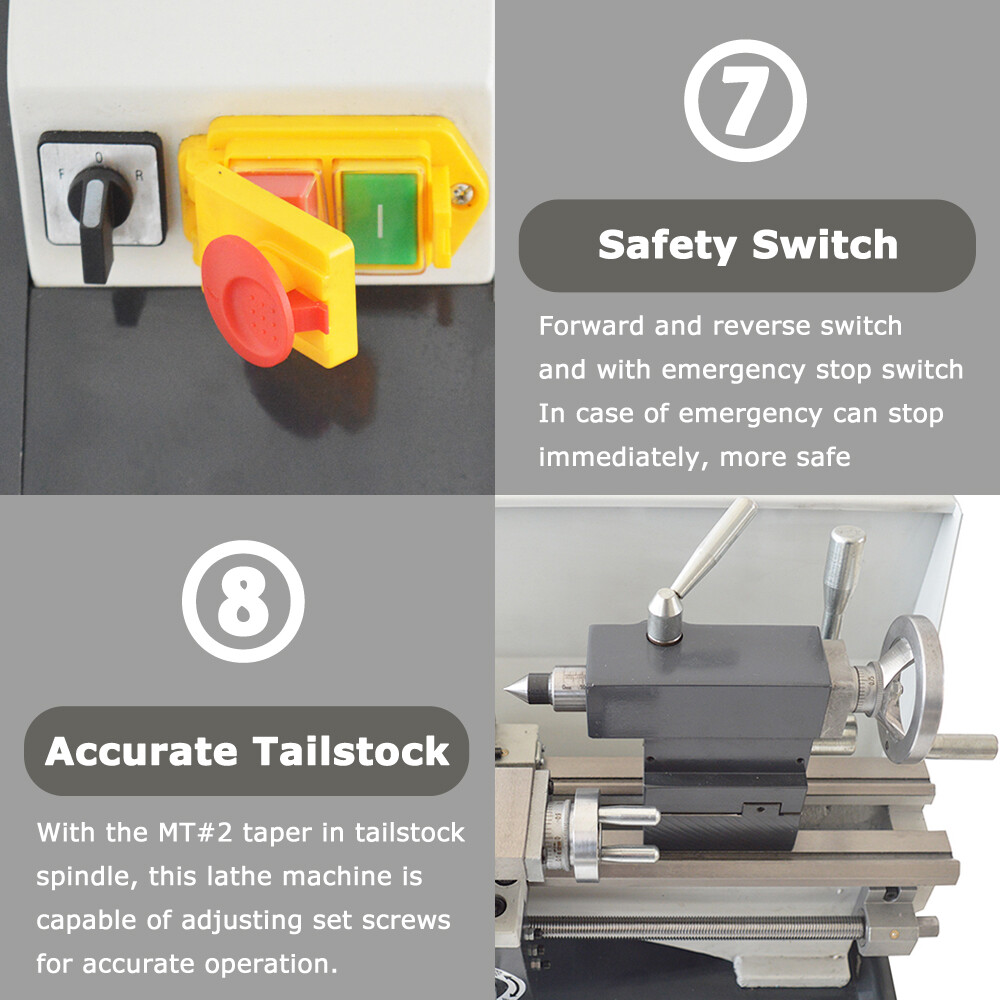 F O R

I

⑦

Safety Switch

Forward and reverse switch and with emergency stop switch In case of emergency can stop immediately, more safe

⑧

Accurate Tailstock

With the MT#2 taper in tailstock spindle, this lathe machine is capable of adjusting set screws for accurate operation.