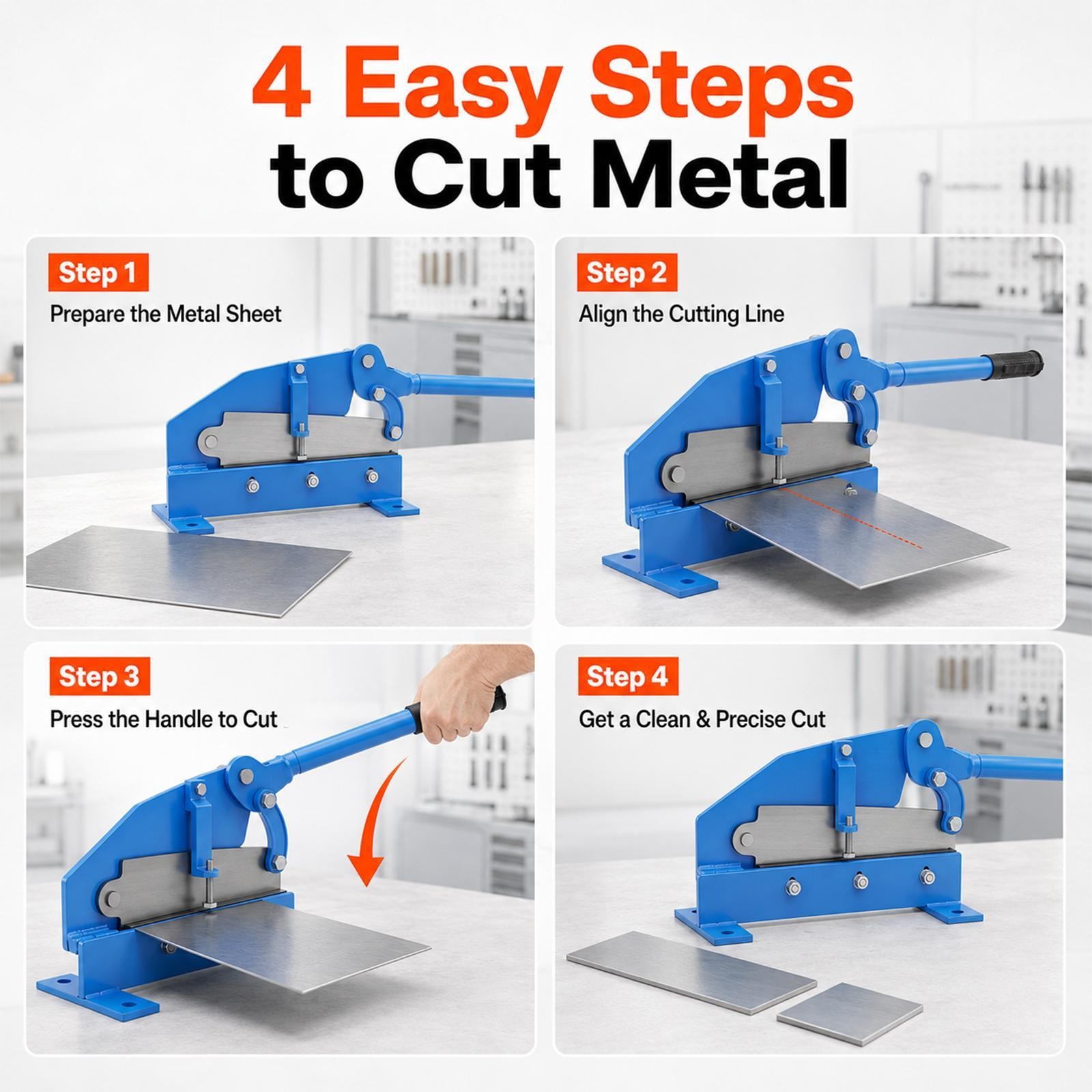 4 Easy Steps to Cut Metal

Step 1
Prepare the Metal Sheet

Step 2
Align the Cutting Line

Step 3
Press the Handle to Cut

Step 4
Get a Clean & Precise Cut