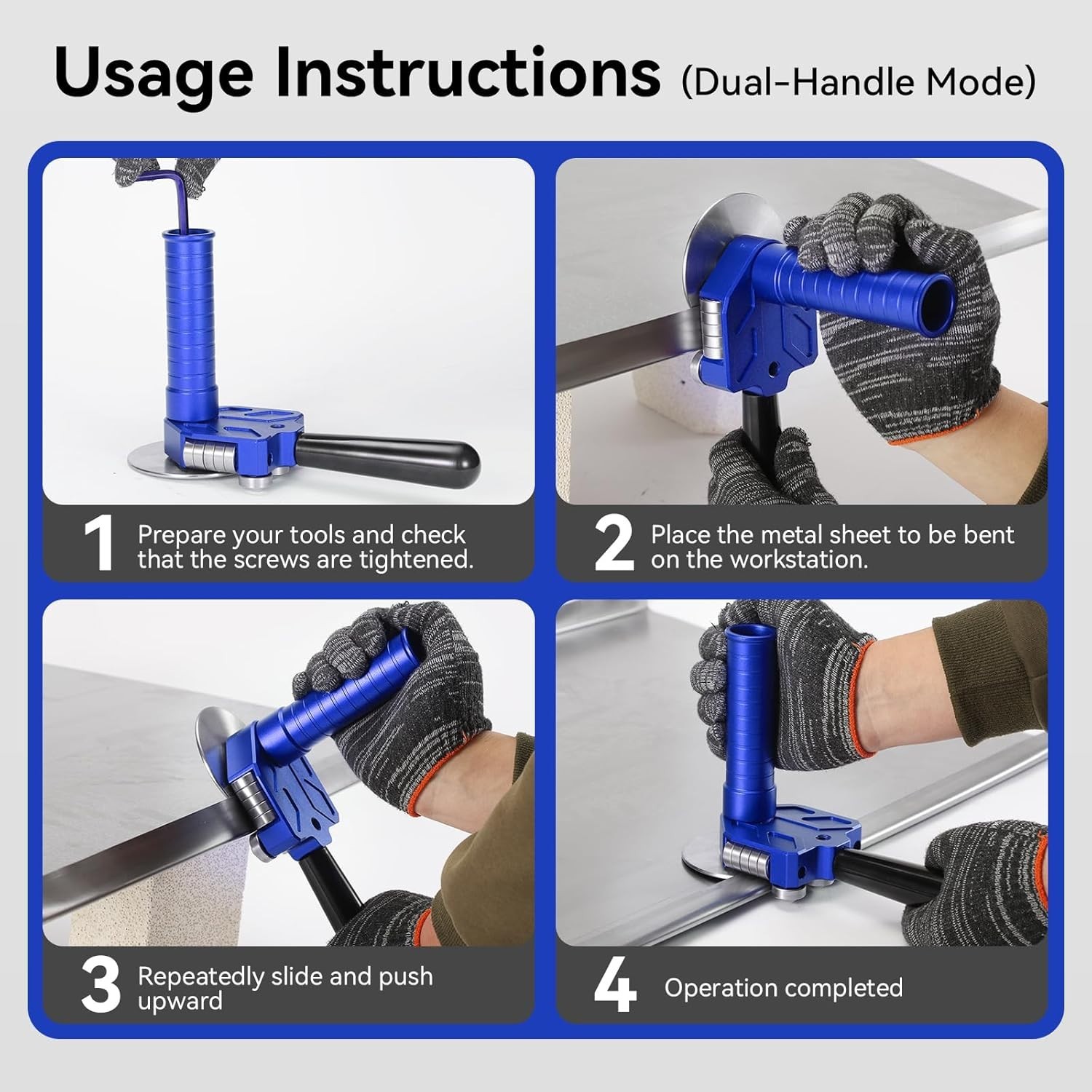 Usage Instructions (Dual-Handle Mode)

1 Prepare your tools and check that the screws are tightened.

2 Place the metal sheet to be bent on the workstation.

3 Repeatedly slide and push upward

4 Operation completed