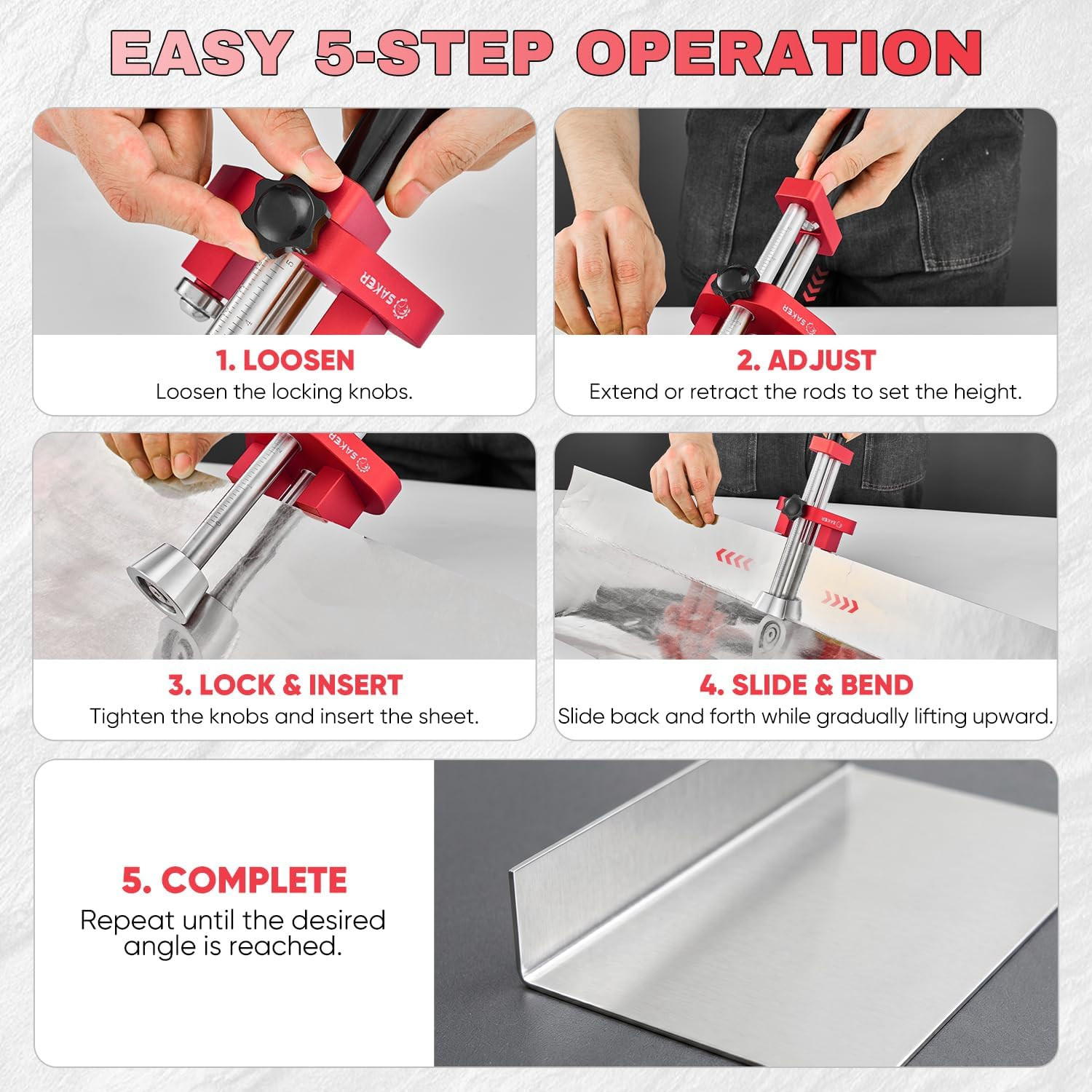 EASY 5-STEP OPERATION

SAKER

1. LOOSEN
Loosen the locking knobs.

SAKER

2. ADJUST
Extend or retract the rods to set the height.

SAKER

3. LOCK & INSERT
Tighten the knobs and insert the sheet.

SAKER

4. SLIDE & BEND
Slide back and forth while gradually lifting upward.

5. COMPLETE
Repeat until the desired angle is reached.