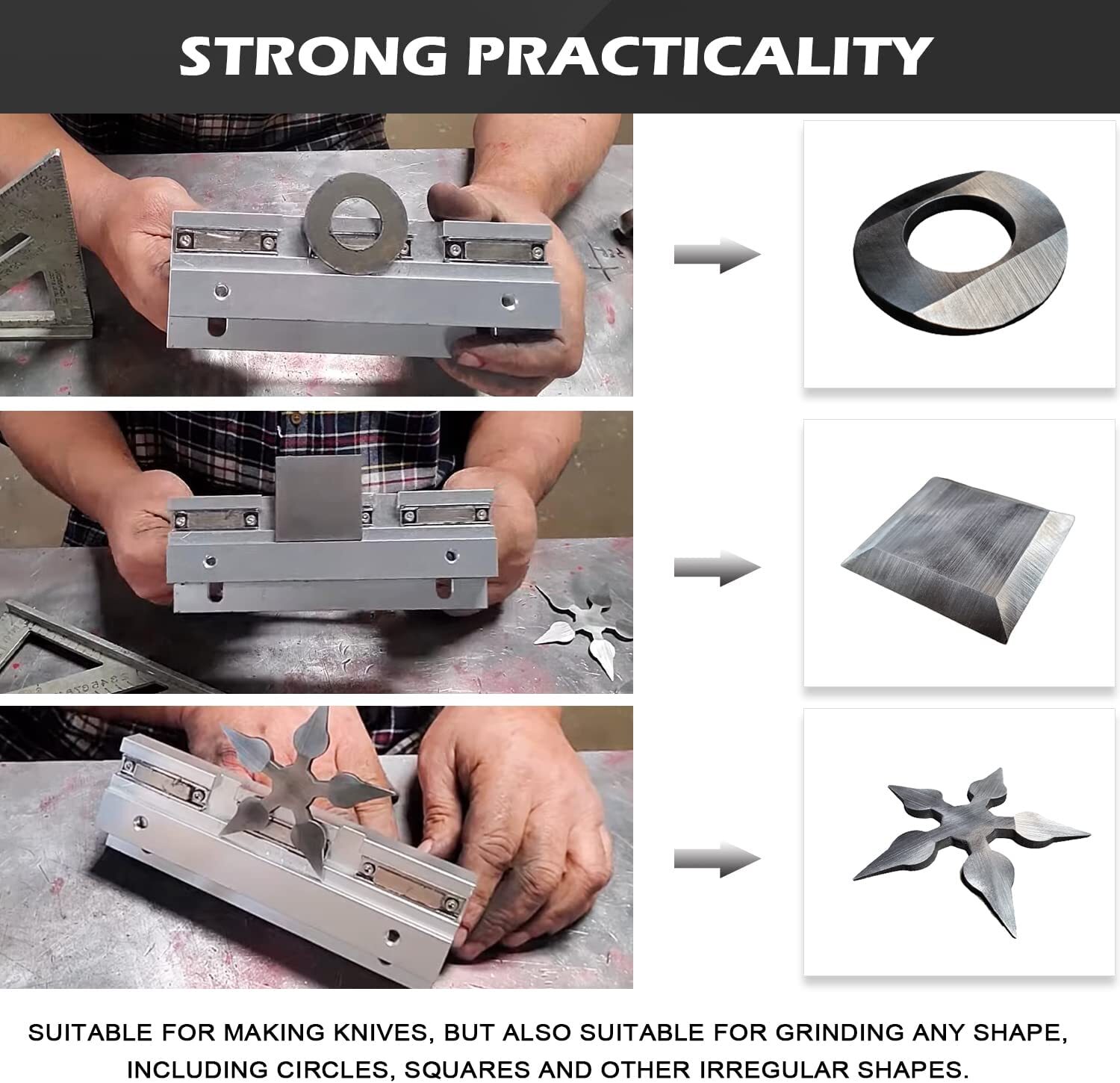 STRONG PRACTICALITY

SUITABLE FOR MAKING KNIVES, BUT ALSO SUITABLE FOR GRINDING ANY SHAPE, INCLUDING CIRCLES, SQUARES AND OTHER IRREGULAR SHAPES.