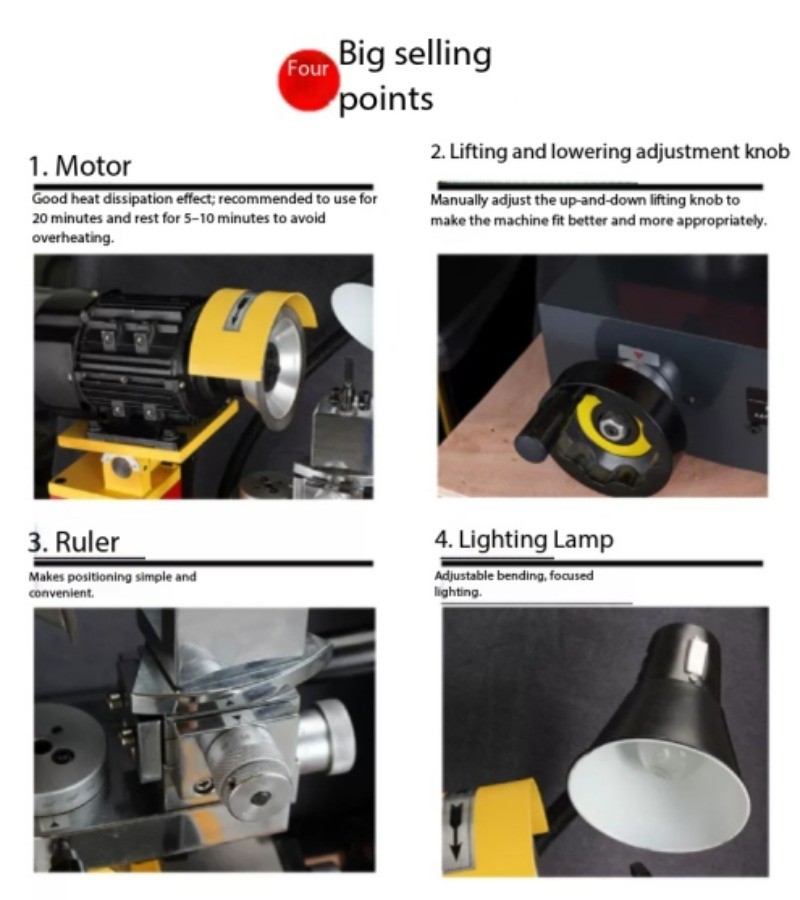 Four Big selling points

1. Motor

Good heat dissipation effect; recommended to use for 20 minutes and rest for 5–10 minutes to avoid overheating.

2. Lifting and lowering adjustment knob

Manually adjust the up-and-down lifting knob to make the machine fit better and more appropriately.

3. Ruler

Makes positioning simple and convenient.

4. Lighting Lamp

Adjustable bending, focused lighting.