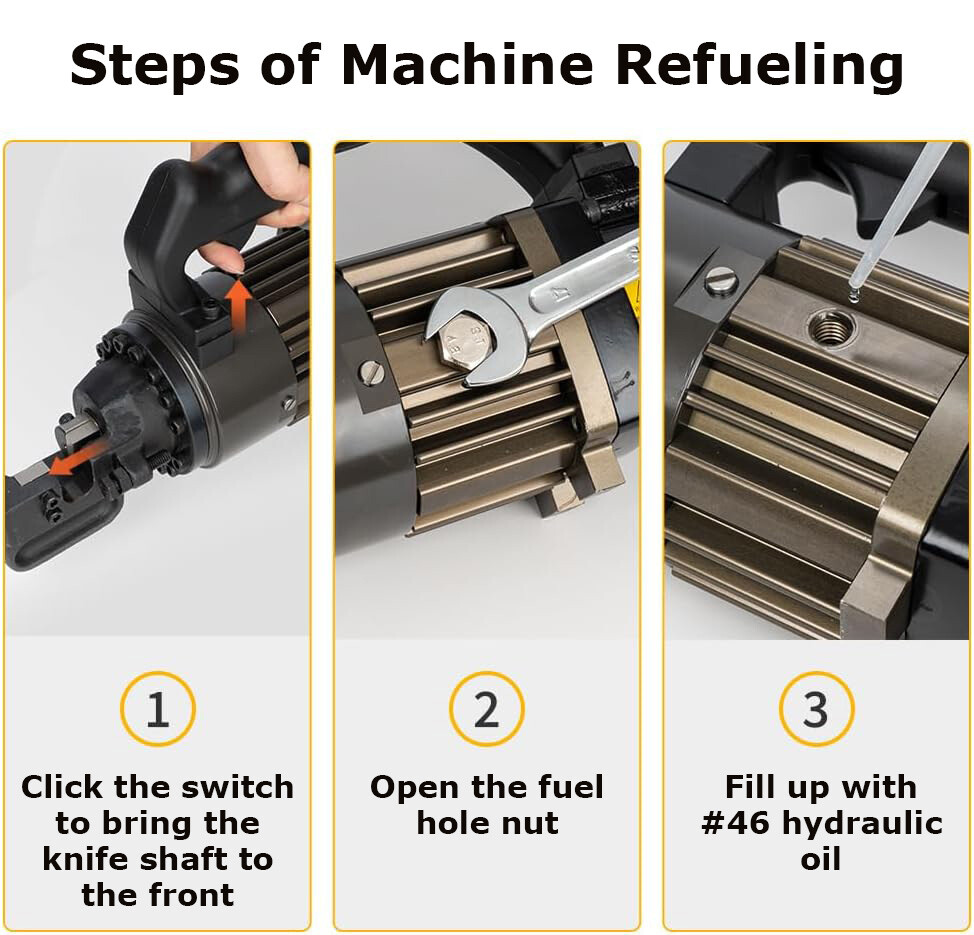 Steps of Machine Refueling

1

Click the switch to bring the knife shaft to the front

2

Open the fuel hole nut

3

Fill up with #46 hydraulic oil