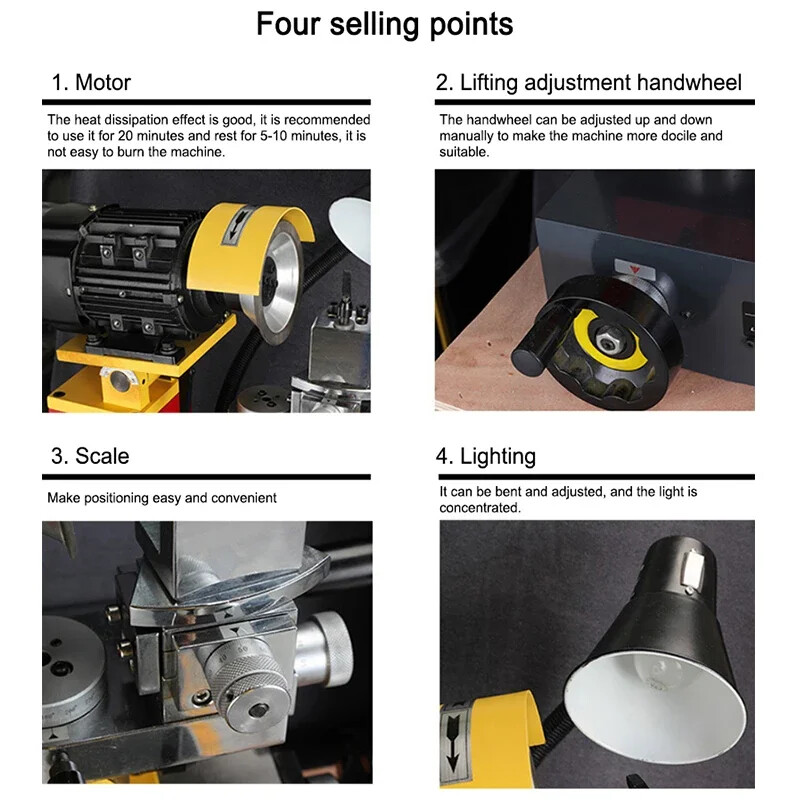 Four selling points

1. Motor

The heat dissipation effect is good, it is recommended to use it for 20 minutes and rest for 5-10 minutes, it is not easy to burn the machine.

2. Lifting adjustment handwheel

The handwheel can be adjusted up and down manually to make the machine more docile and suitable.

3. Scale

Make positioning easy and convenient

4. Lighting

It can be bent and adjusted, and the light is concentrated.