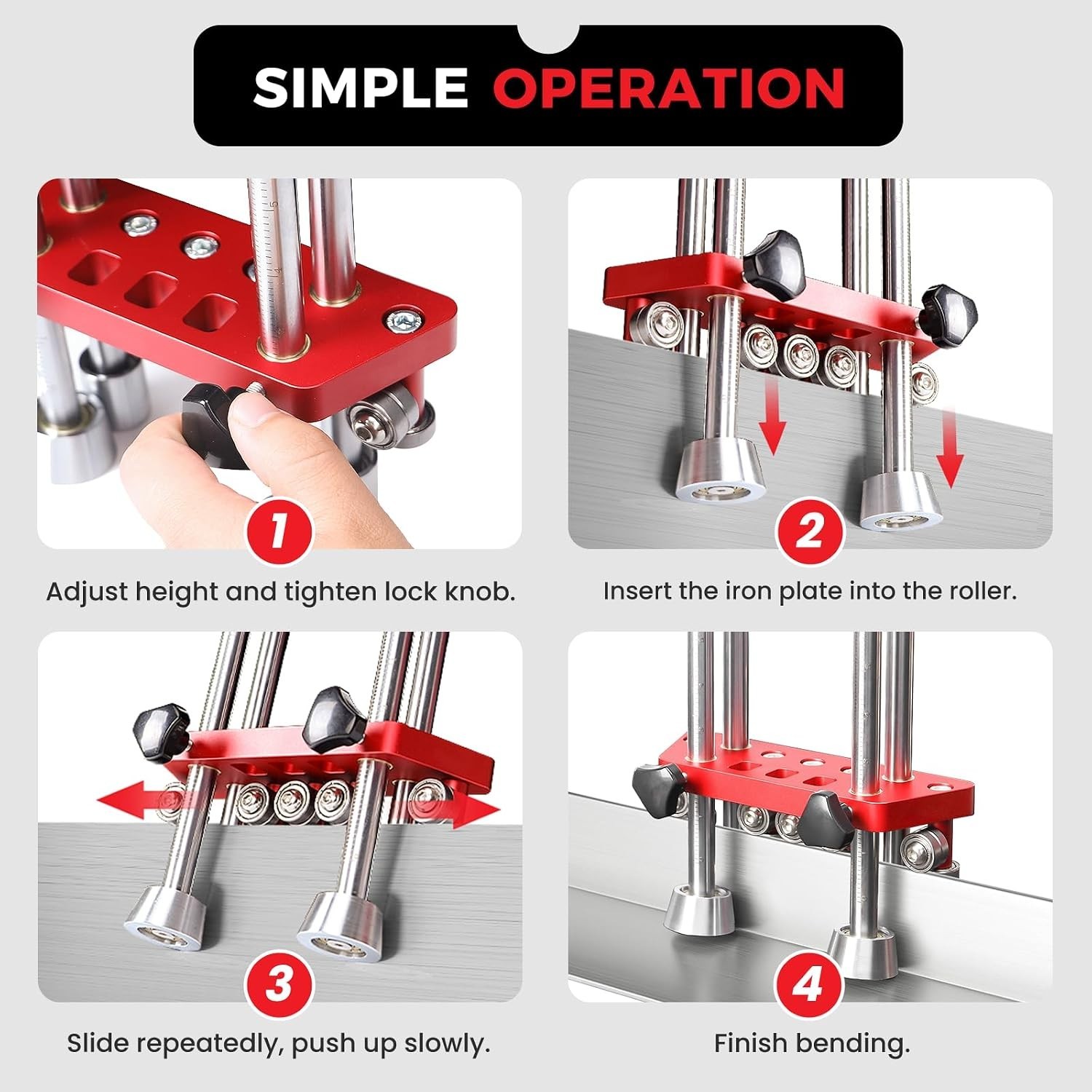 SIMPLE OPERATION

1

Adjust height and tighten lock knob.

2

Insert the iron plate into the roller.

3

Slide repeatedly, push up slowly.

4

Finish bending.