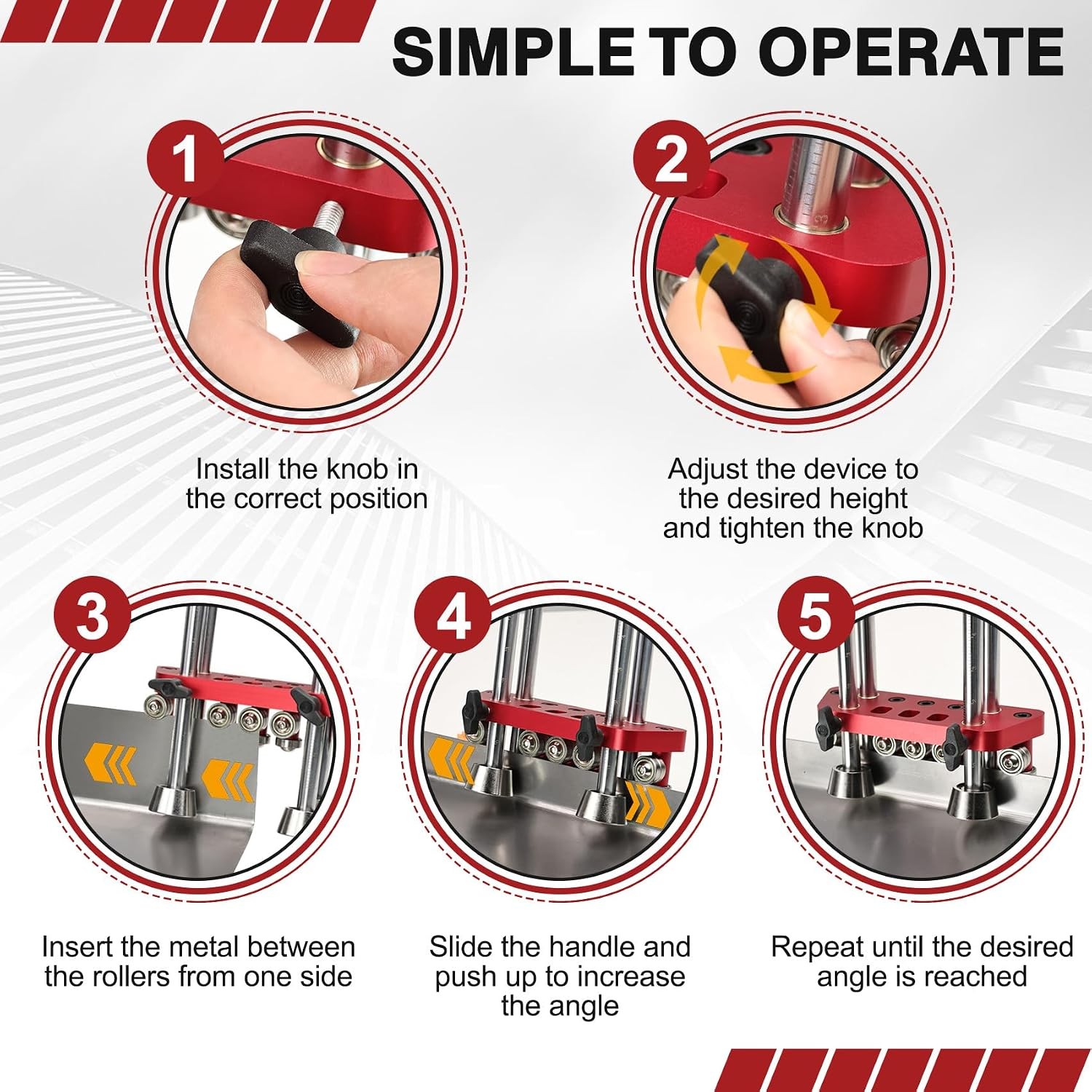 SIMPLE TO OPERATE

1

Install the knob in the correct position

2

Adjust the device to the desired height and tighten the knob

3

Insert the metal between the rollers from one side

4

Slide the handle and push up to increase the angle

5

Repeat until the desired angle is reached